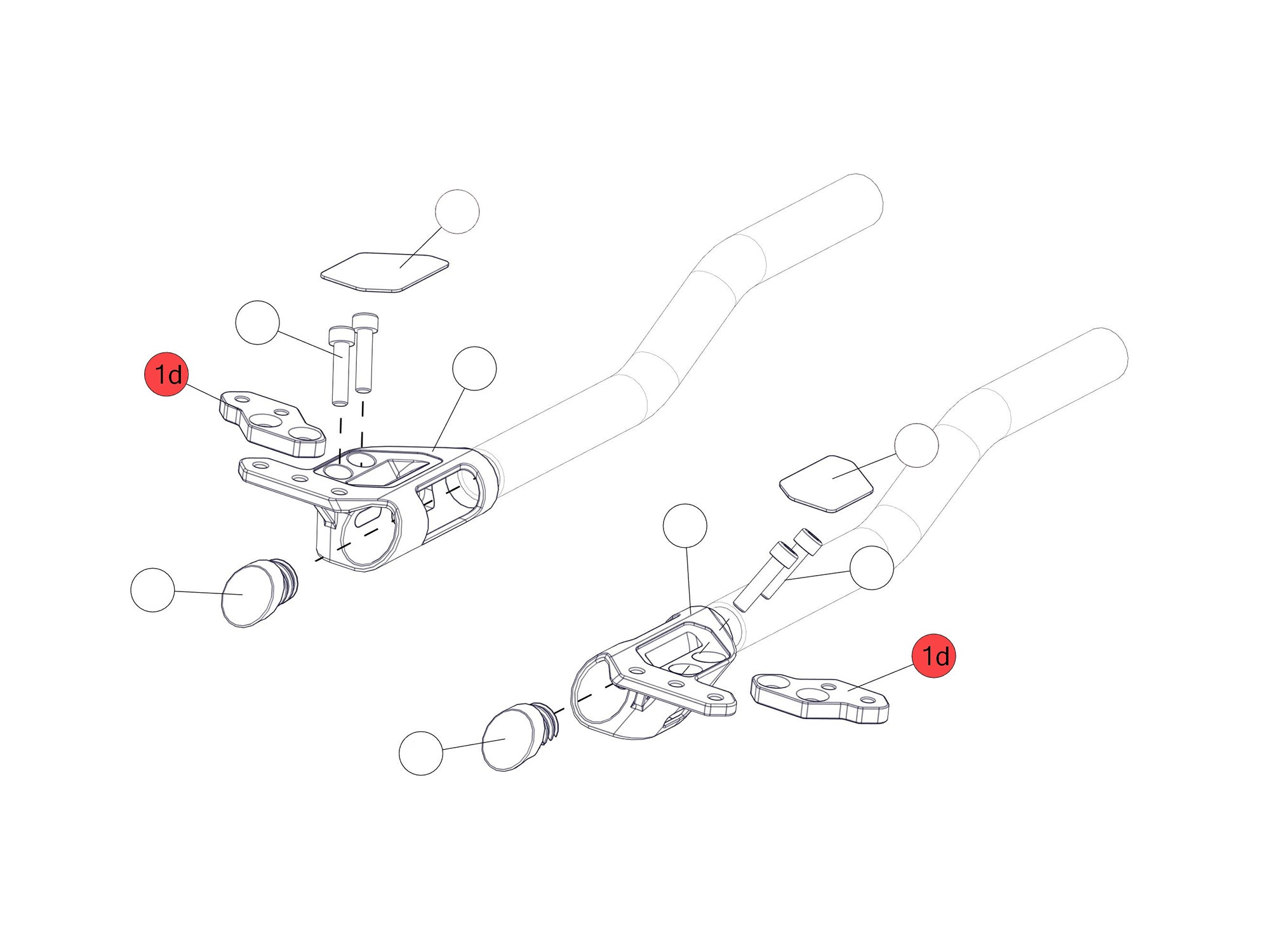 1d

1d