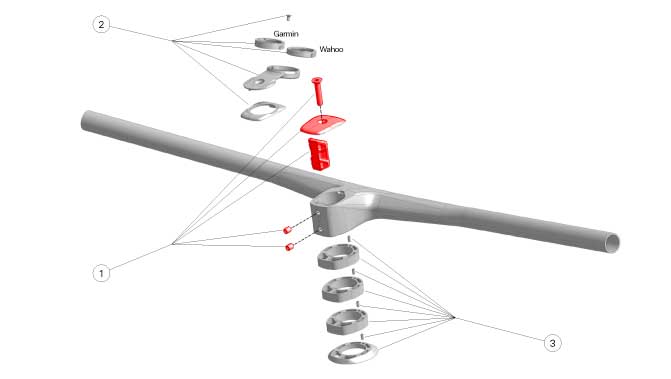 2

Garmin

Wahoo

1

3